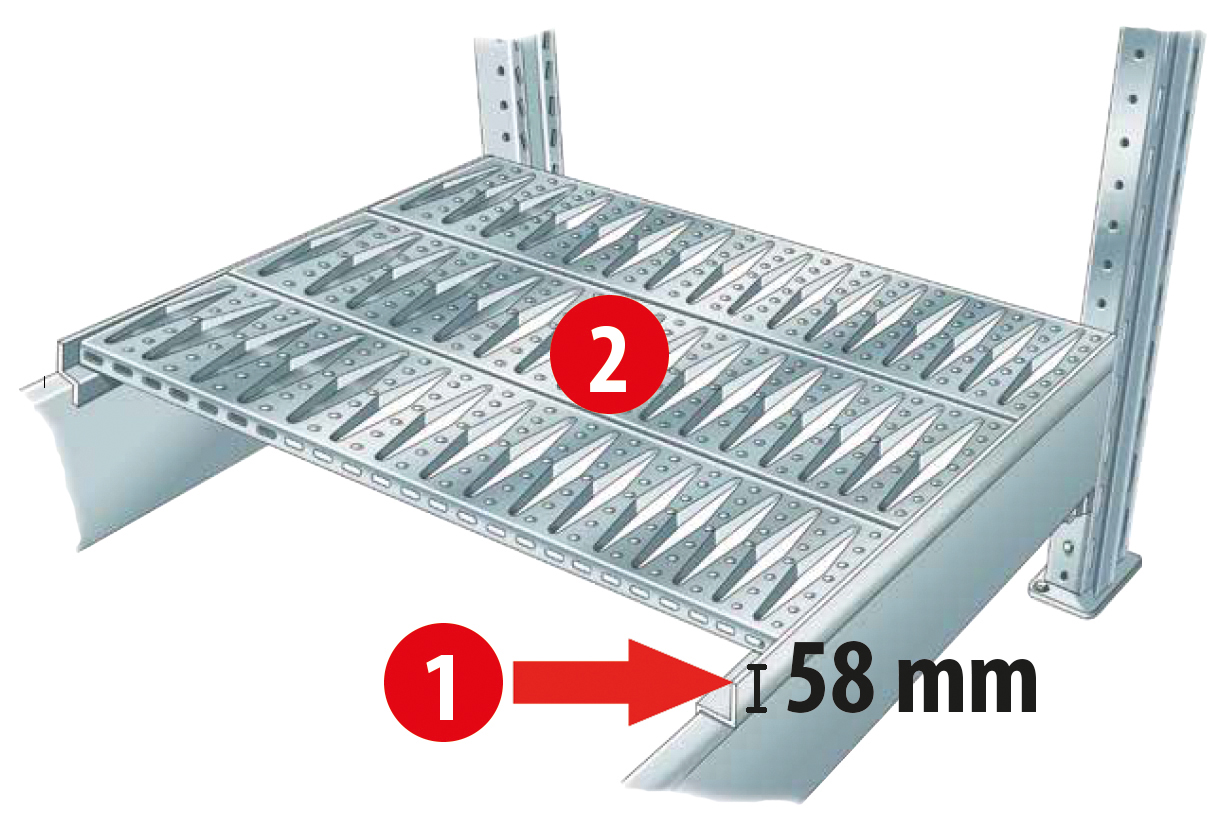 2

1

58 mm